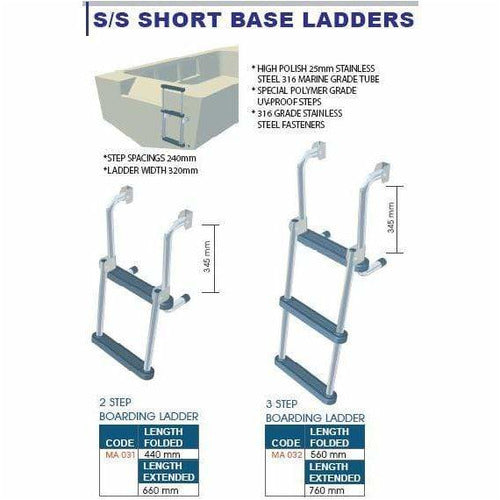 S/S SHORT BASE LADDERS

* HIGH POLISH 25mm STAINLESS STEEL 316 MARINE GRADE TUBE
* SPECIAL POLYMER GRADE UV-PROOF STEPS
* 316 GRADE STAINLESS STEEL FASTENERS

*STEP SPACINGS 240mm
*LADDER WIDTH 320mm

345 mm

345 mm

2 STEP
BOARDING LADDER

| CODE | LENGTH FOLDED |
|---|---|
| MA 031 | 440 mm |
| | LENGTH EXTENDED |
| | 660 mm |

3 STEP
BOARDING LADDER

| CODE | LENGTH FOLDED |
|---|---|
| MA 032 | 560 mm |
| | LENGTH EXTENDED |
| | 760 mm |