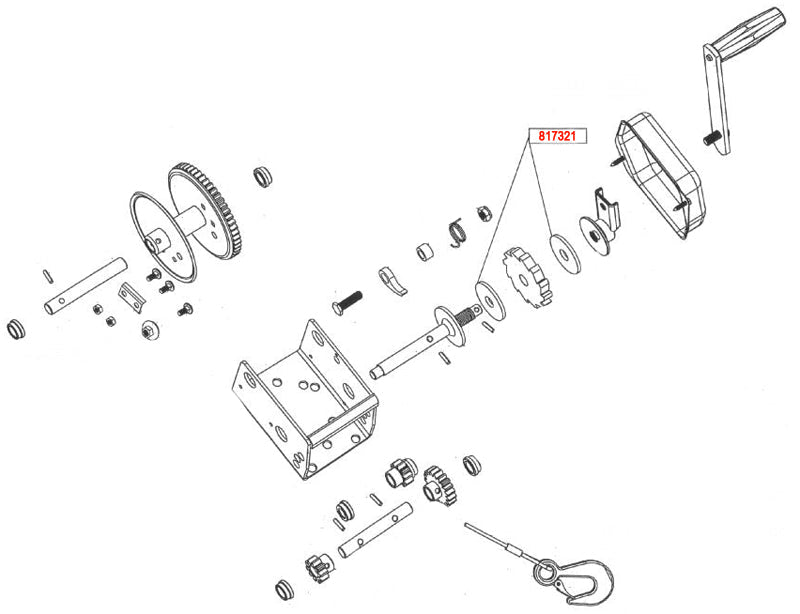 817321